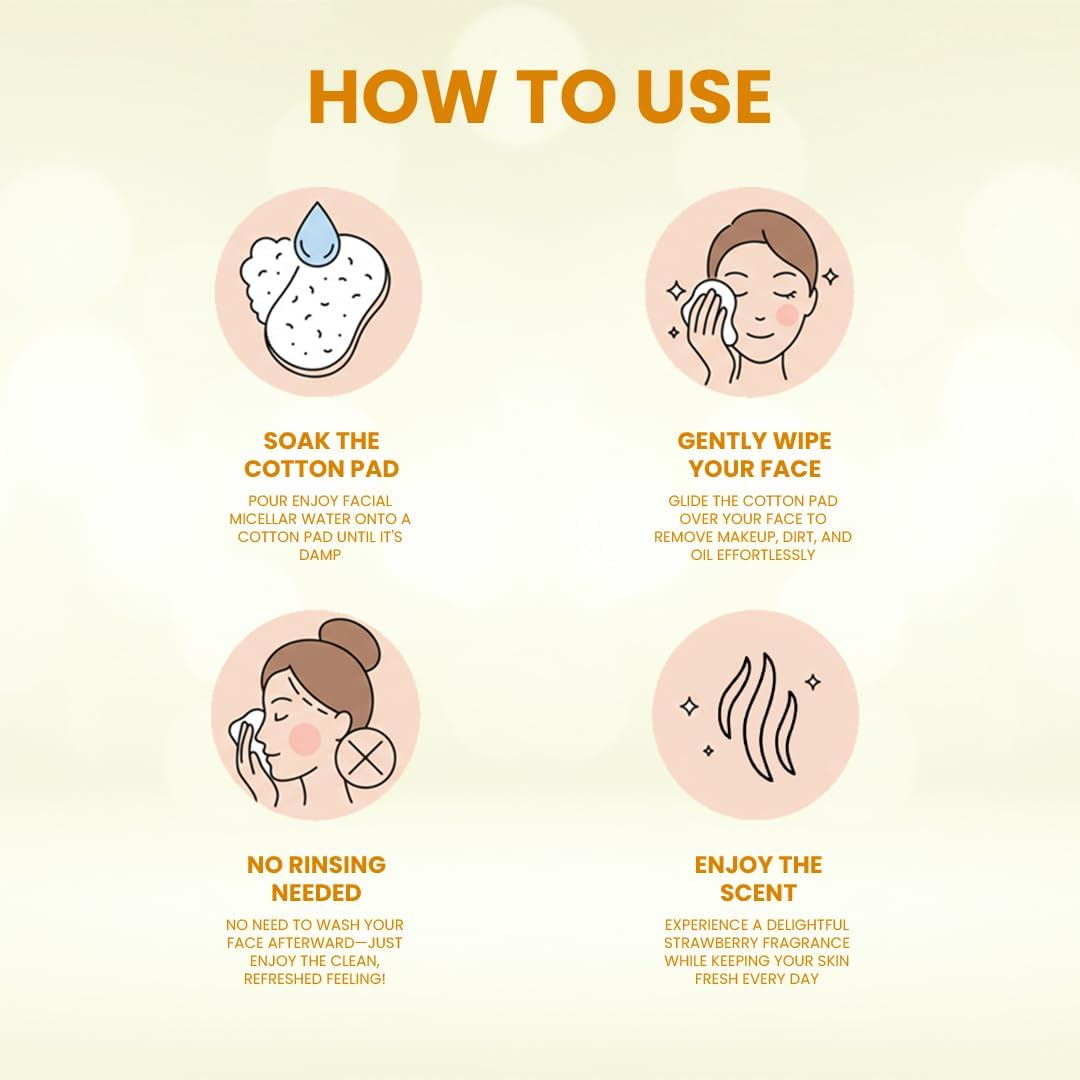 HOW TO USE

SOAK THE COTTON PAD

POUR ENJOY FACIAL MICELLAR WATER ONTO A COTTON PAD UNTIL IT'S DAMP

GENTLY WIPE YOUR FACE

GLIDE THE COTTON PAD OVER YOUR FACE TO REMOVE MAKEUP, DIRT, AND OIL EFFORTLESSLY

NO RINSING NEEDED

NO NEED TO WASH YOUR FACE AFTERWARD—JUST ENJOY THE CLEAN, REFRESHED FEELING!

ENJOY THE SCENT

EXPERIENCE A DELIGHTFUL STRAWBERRY FRAGRANCE WHILE KEEPING YOUR SKIN FRESH EVERY DAY